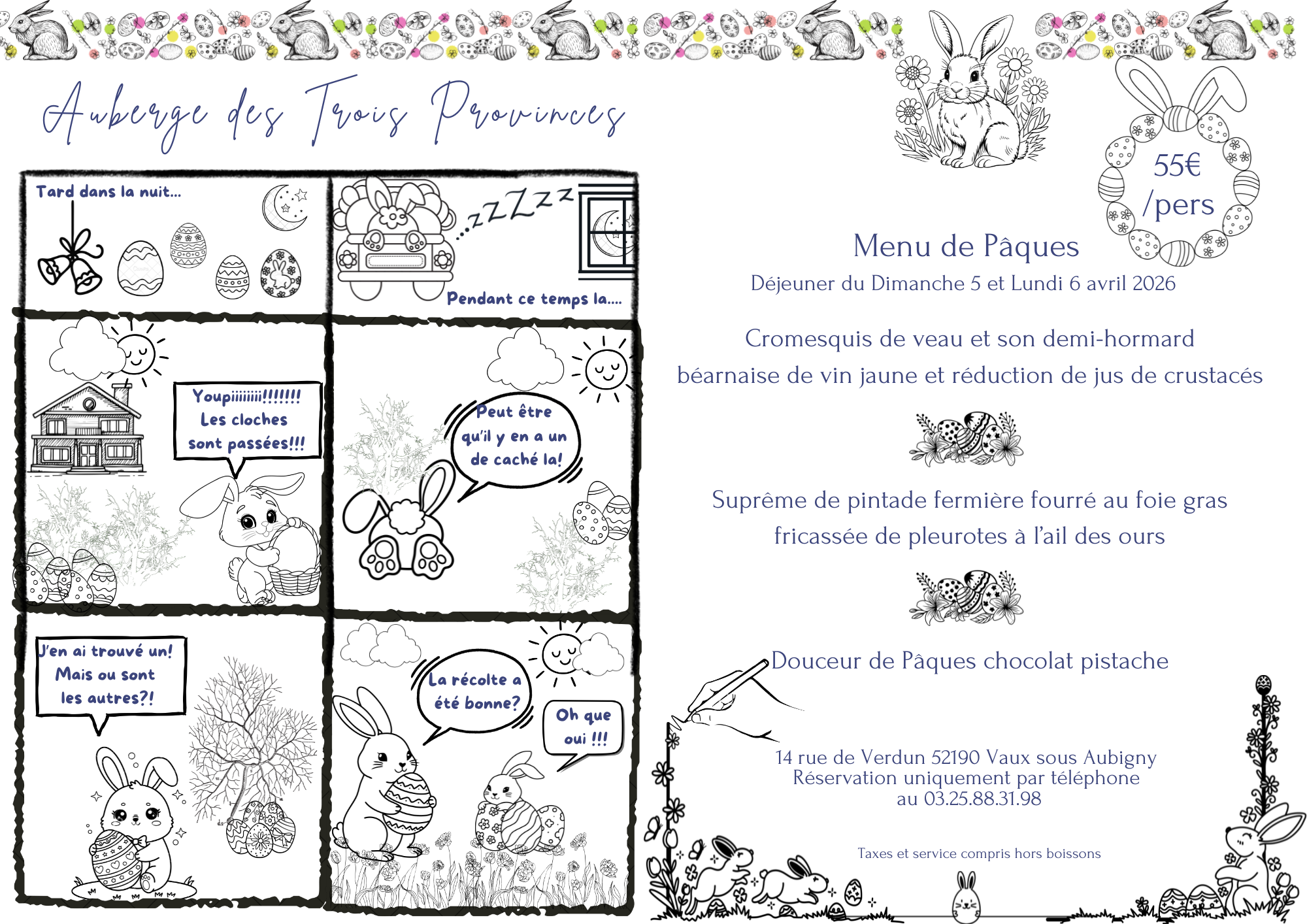 Auberge des Trois Provinces

Tard dans la nuit...

...zZZZzz

Pendant ce temps la....

Youpiiiiiiii!!!!!!! Les cloches sont passées!!!

Peut être qu'il y en a un de caché la!

J'en ai trouvé un! Mais ou sont les autres?!

La récolte a été bonne?

Oh que oui !!!

55€ /pers

Menu de Pâques

Déjeuner du Dimanche 5 et Lundi 6 avril 2026

Cromesquis de veau et son demi-hormard

béarnaise de vin jaune et réduction de jus de crustacés

Suprême de pintade fermière fourré au foie gras

fricassée de pleurotes à l'ail des ours

Douceur de Pâques chocolat pistache

14 rue de Verdun 52190 Vaux sous Aubigny
Réservation uniquement par téléphone
au 03.25.88.31.98

Taxes et service compris hors boissons